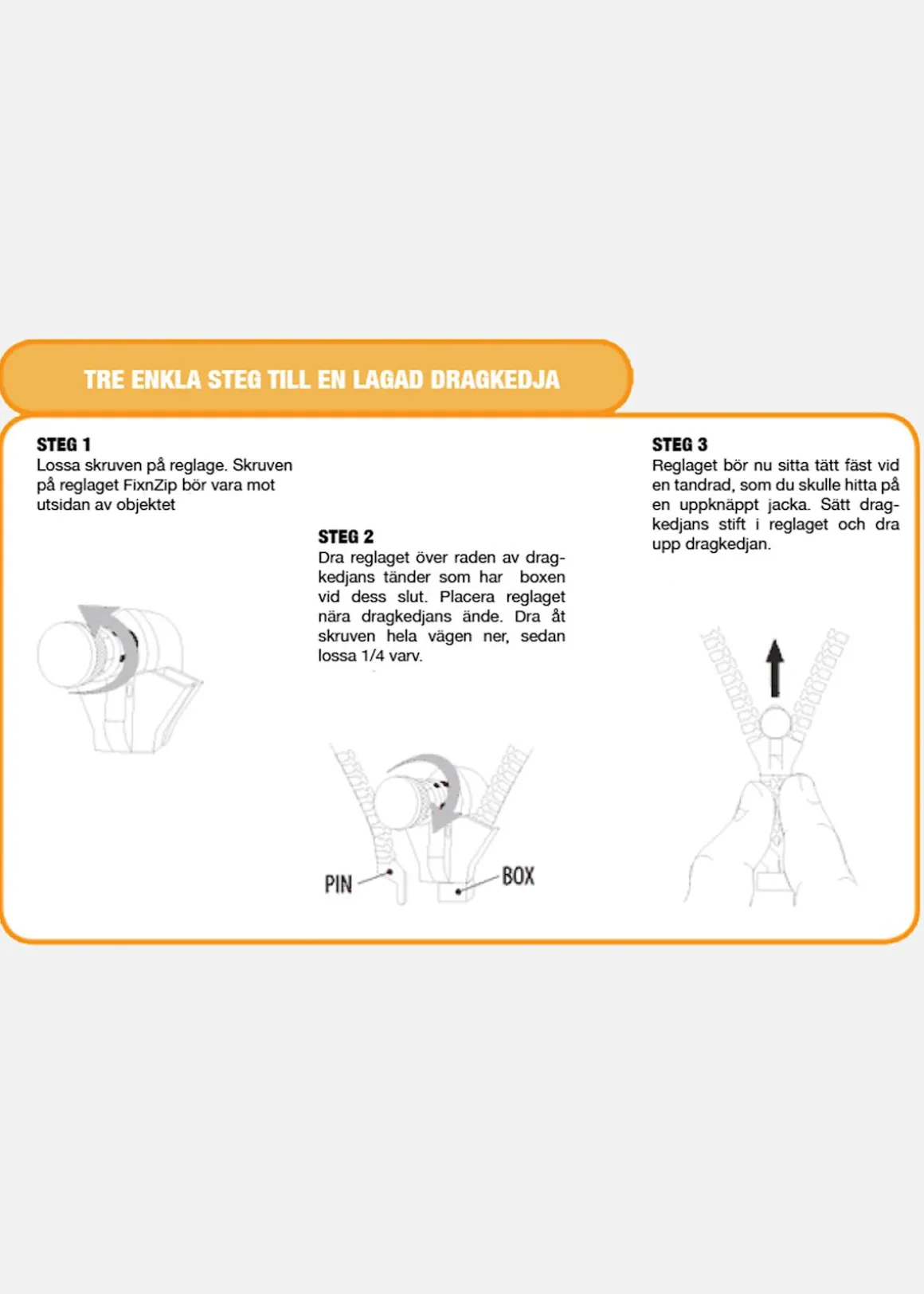 TRE ENKLA STEG TILL EN LAGAD DRAGKEDJA

STEG 1
Lossa skruven på reglage. Skruven på reglaget FixnZip bör vara mot utsidan av objektet

STEG 2
Dra reglaget över raden av dragkedjans tänder som har boxen vid dess slut. Placera reglaget nära dragkedjans ände. Dra åt skruven hela vägen ner, sedan lossa 1/4 varv.

PIN

BOX

STEG 3
Reglaget bör nu sitta tätt fäst vid en tandrad, som du skulle hitta på en uppknäppt jacka. Sätt dragkedjans stift i reglaget och dra upp dragkedjan.